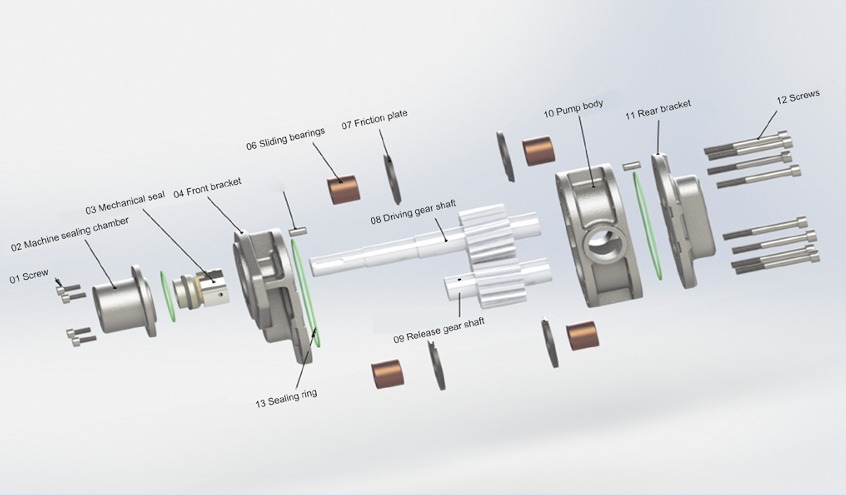 01 Screw
02 Machine sealing chamber
03 Mechanical seal
04 Front bracket
06 Sliding bearings
07 Friction plate
08 Driving gear shaft
09 Release gear shaft
10 Pump body
11 Rear bracket
12 Screws
13 Sealing ring